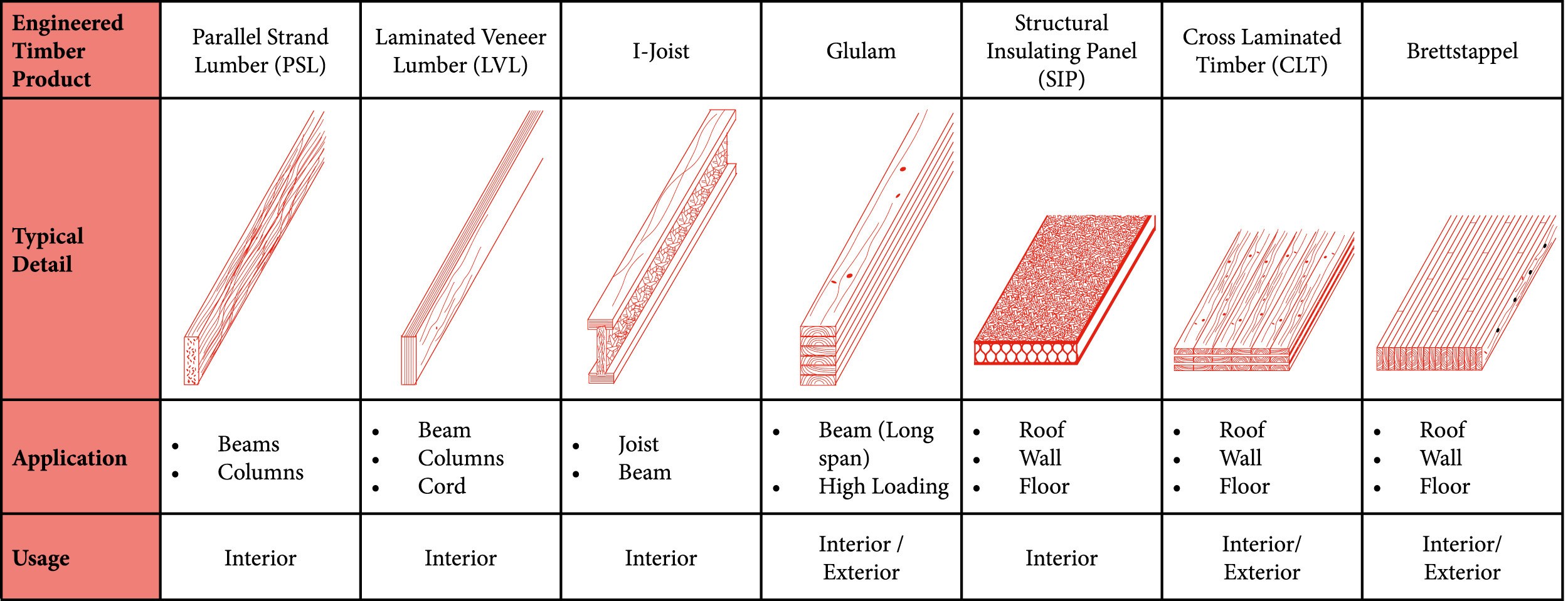 | Engineered Timber Product | Parallel Strand Lumber (PSL) | Laminated Veneer Lumber (LVL) | I-Joist | Glulam | Structural Insulating Panel (SIP) | Cross Laminated Timber (CLT) | Brettstappel |
|---|---|---|---|---|---|---|---|
| Typical Detail | | | | | | | |
| Application | • Beams • Columns | • Beam • Columns • Cord | • Joist • Beam | • Beam (Long span) • High Loading | • Roof • Wall • Floor | • Roof • Wall • Floor | • Roof • Wall • Floor |
| Usage | Interior | Interior | Interior | Interior / Exterior | Interior | Interior/ Exterior | Interior/ Exterior |