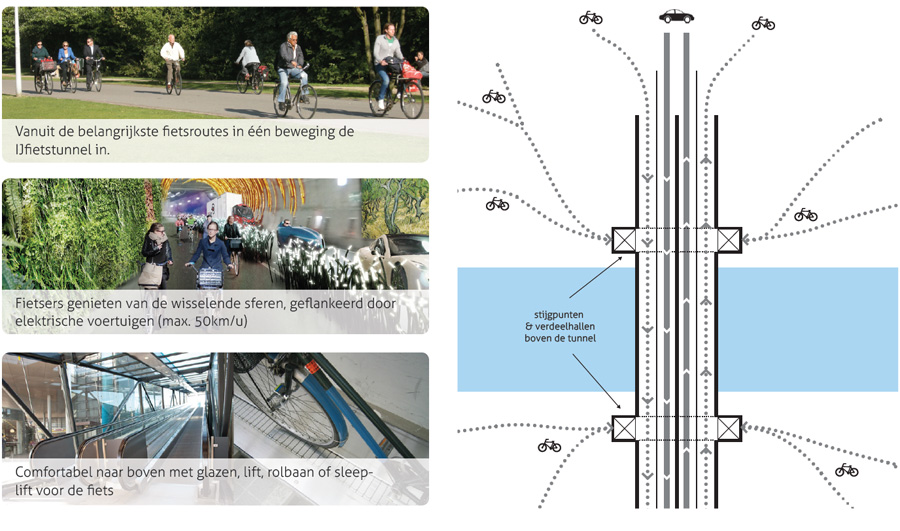 Vanuit de belangrijkste fietsroutes in één beweging de IJfietstunnel in.

Fietsers genieten van de wisselende sferen, geflankeerd door elektrische voertuigen (max. 50km/u)

Comfortabel naar boven met glazen, lift, rolbaan of sleeplift voor de fiets

stijgpunten & verdeelhallen boven de tunnel